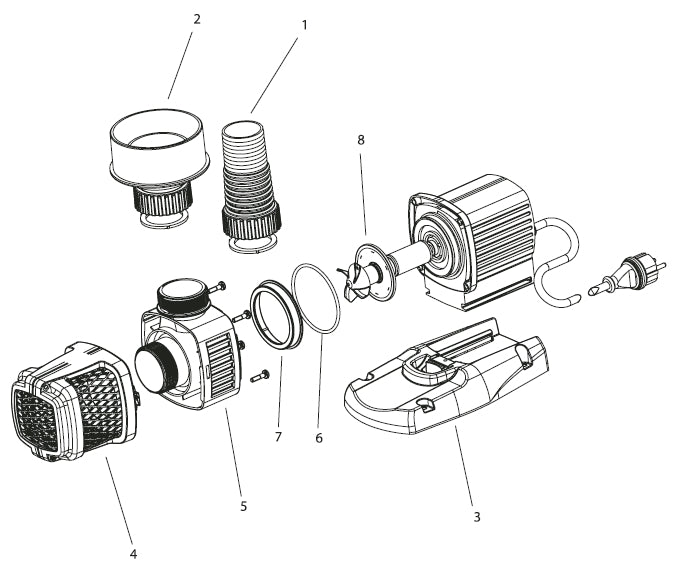 2
1
8
7
6
5
4
3