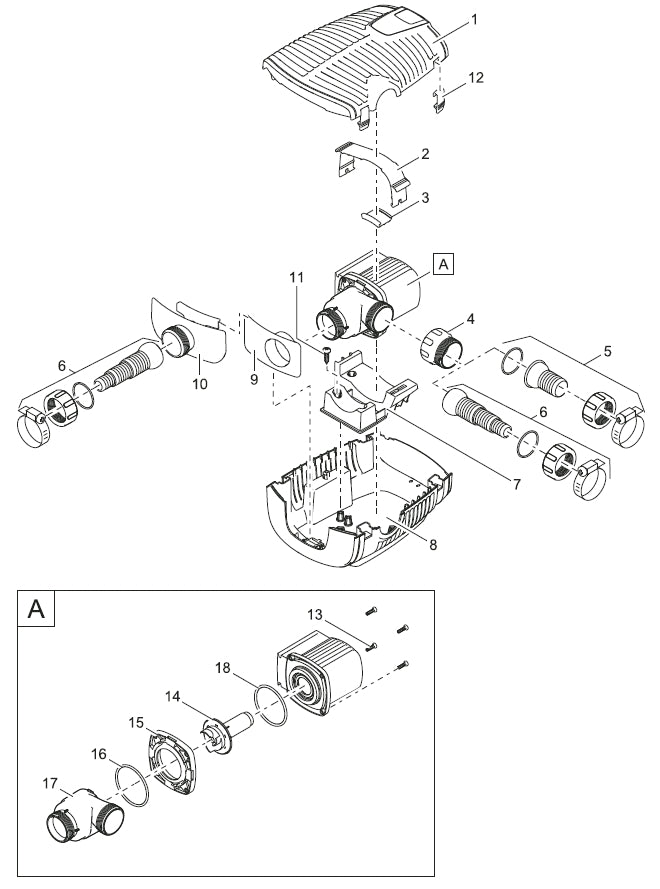 1
12
2
3
A
11
4
5
6
10
9
6
7
8
A
13
18
14
15
16
17