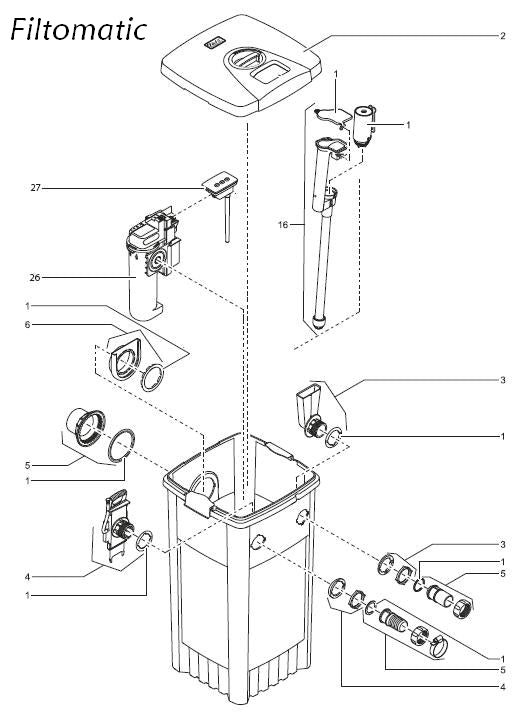 Filtomatic

2

1

1

27

16

26

1

6

3

1

5

1

4

1

3

1

5

1

5

4