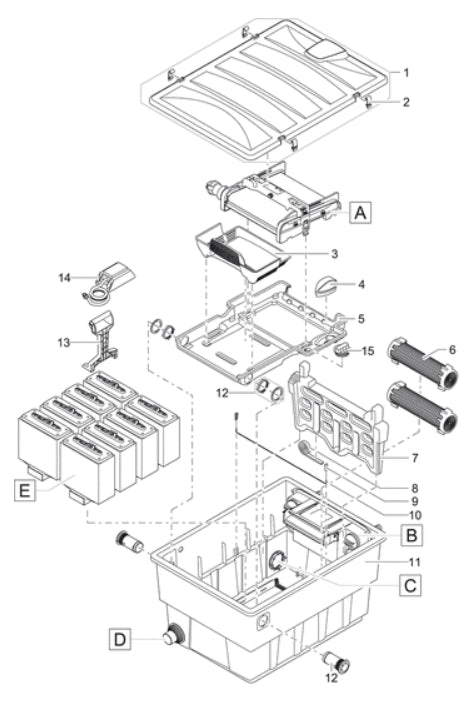 1
2
A
3
14
4
5
13
15
6
12
7
8
9
10
E
B
11
C
D
12