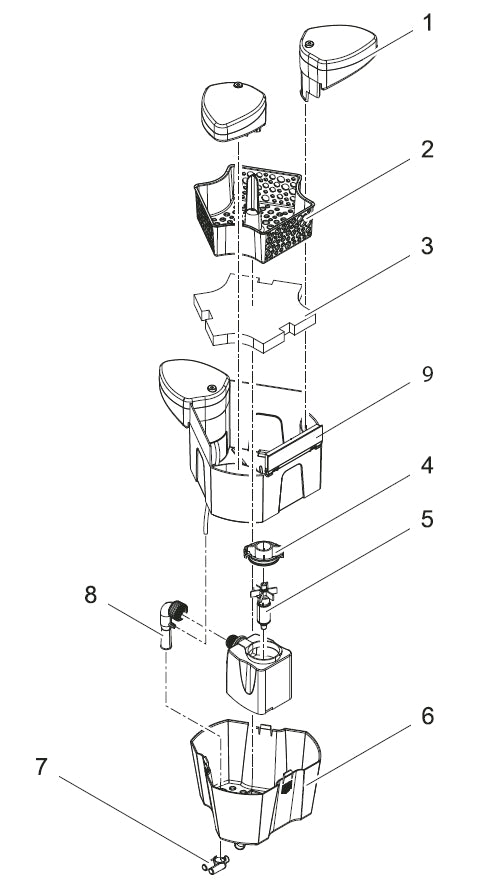 1
2
3
9
4
5
8
6
7