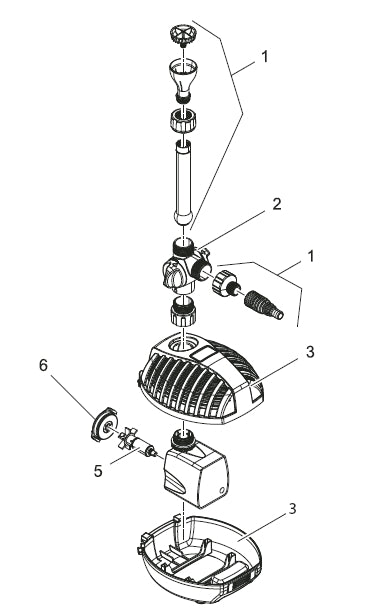 1
2
1
3
6
5
3